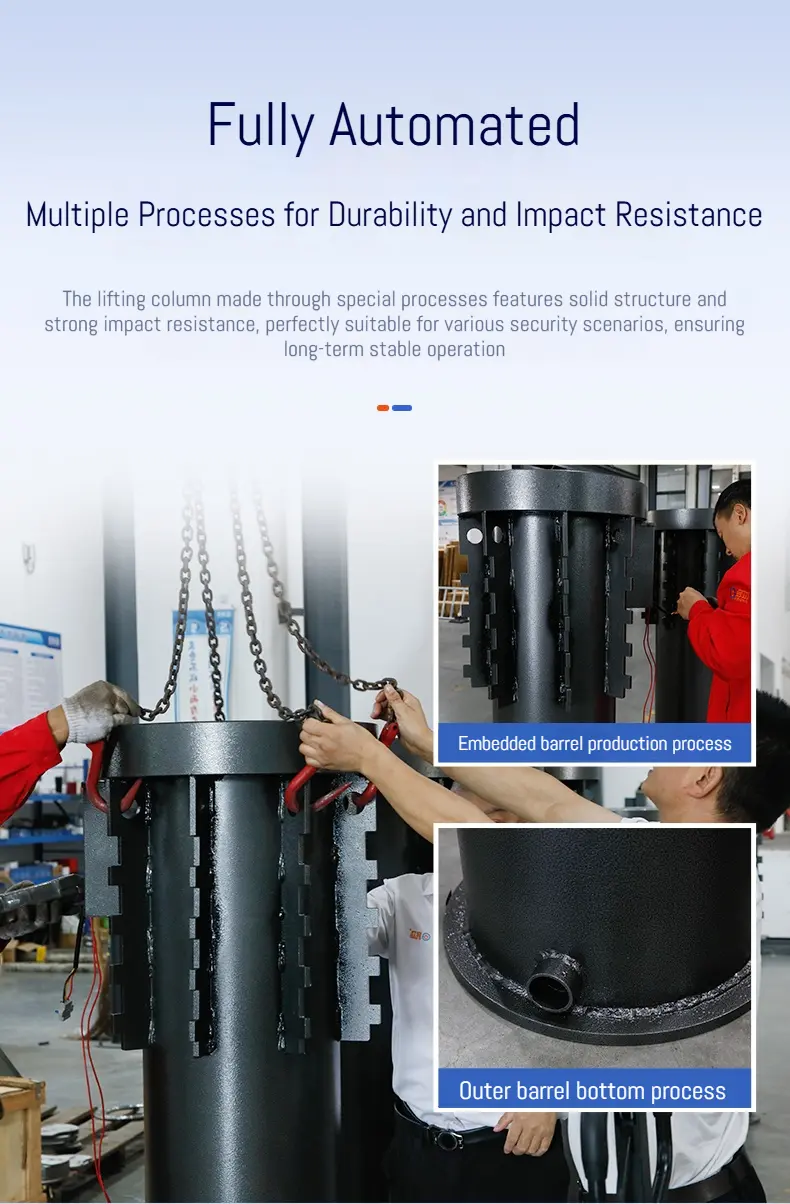 Fully Automated

Multiple Processes for Durability and Impact Resistance

The lifting column made through special processes features solid structure and strong impact resistance, perfectly suitable for various security scenarios, ensuring long-term stable operation

Embedded barrel production process

Outer barrel bottom process